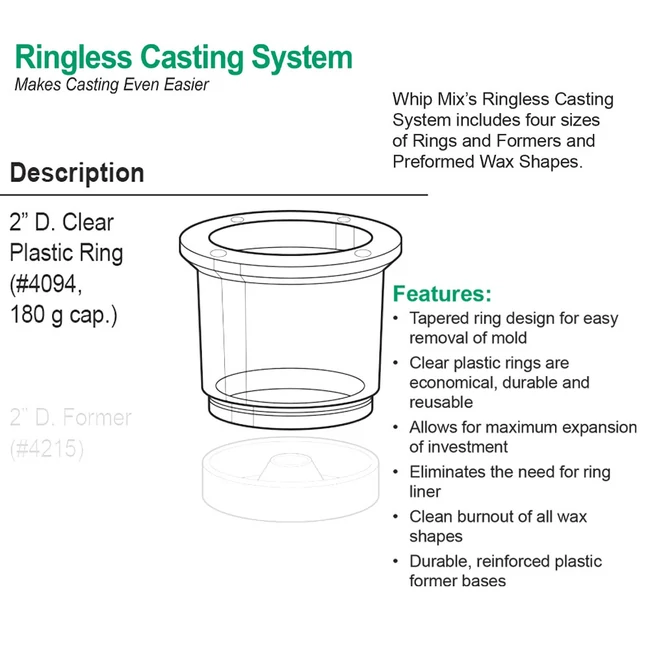 Ringless Casting System
Makes Casting Even Easier

Whip Mix's Ringless Casting System includes four sizes of Rings and Formers and Preformed Wax Shapes.

Description

2" D. Clear Plastic Ring (#4094, 180 g cap.)

2" D. Former (#4215)

Features:
• Tapered ring design for easy removal of mold
• Clear plastic rings are economical, durable and reusable
• Allows for maximum expansion of investment
• Eliminates the need for ring liner
• Clean burnout of all wax shapes
• Durable, reinforced plastic former bases