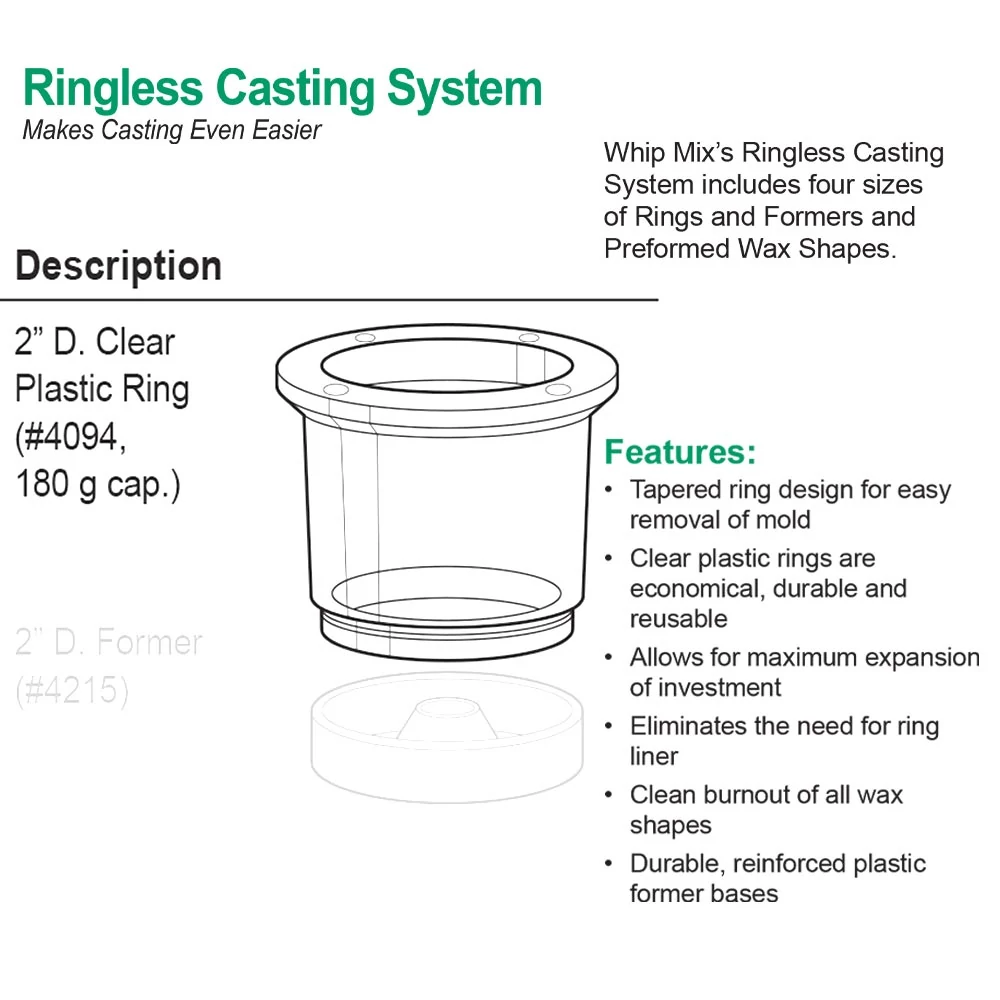 Ringless Casting System
Makes Casting Even Easier

Whip Mix's Ringless Casting System includes four sizes of Rings and Formers and Preformed Wax Shapes.

Description

2" D. Clear Plastic Ring (#4094, 180 g cap.)

2" D. Former (#4215)

Features:
• Tapered ring design for easy removal of mold
• Clear plastic rings are economical, durable and reusable
• Allows for maximum expansion of investment
• Eliminates the need for ring liner
• Clean burnout of all wax shapes
• Durable, reinforced plastic former bases